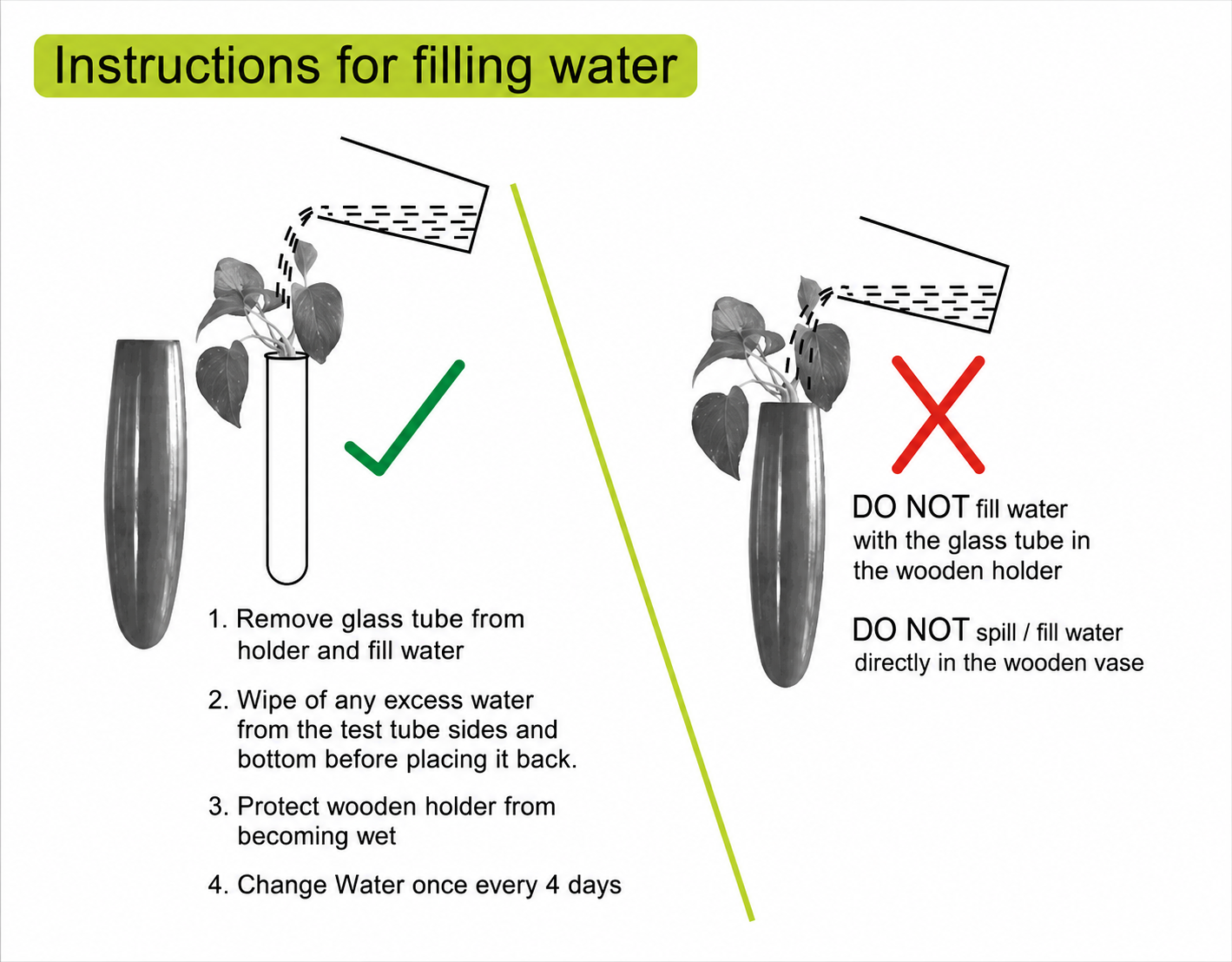 Instructions for filling water

1. Remove glass tube from holder and fill water

2. Wipe of any excess water from the test tube sides and bottom before placing it back.

3. Protect wooden holder from becoming wet

4. Change Water once every 4 days

DO NOT fill water with the glass tube in the wooden holder

DO NOT spill / fill water directly in the wooden vase