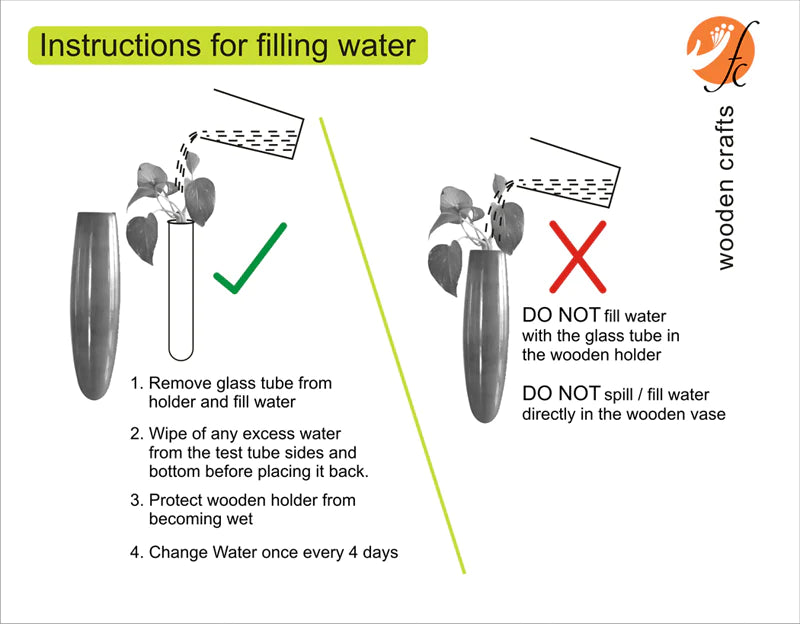 Instructions for filling water

fc

wooden crafts

1. Remove glass tube from holder and fill water

2. Wipe of any excess water from the test tube sides and bottom before placing it back.

3. Protect wooden holder from becoming wet

4. Change Water once every 4 days

DO NOT fill water with the glass tube in the wooden holder

DO NOT spill / fill water directly in the wooden vase